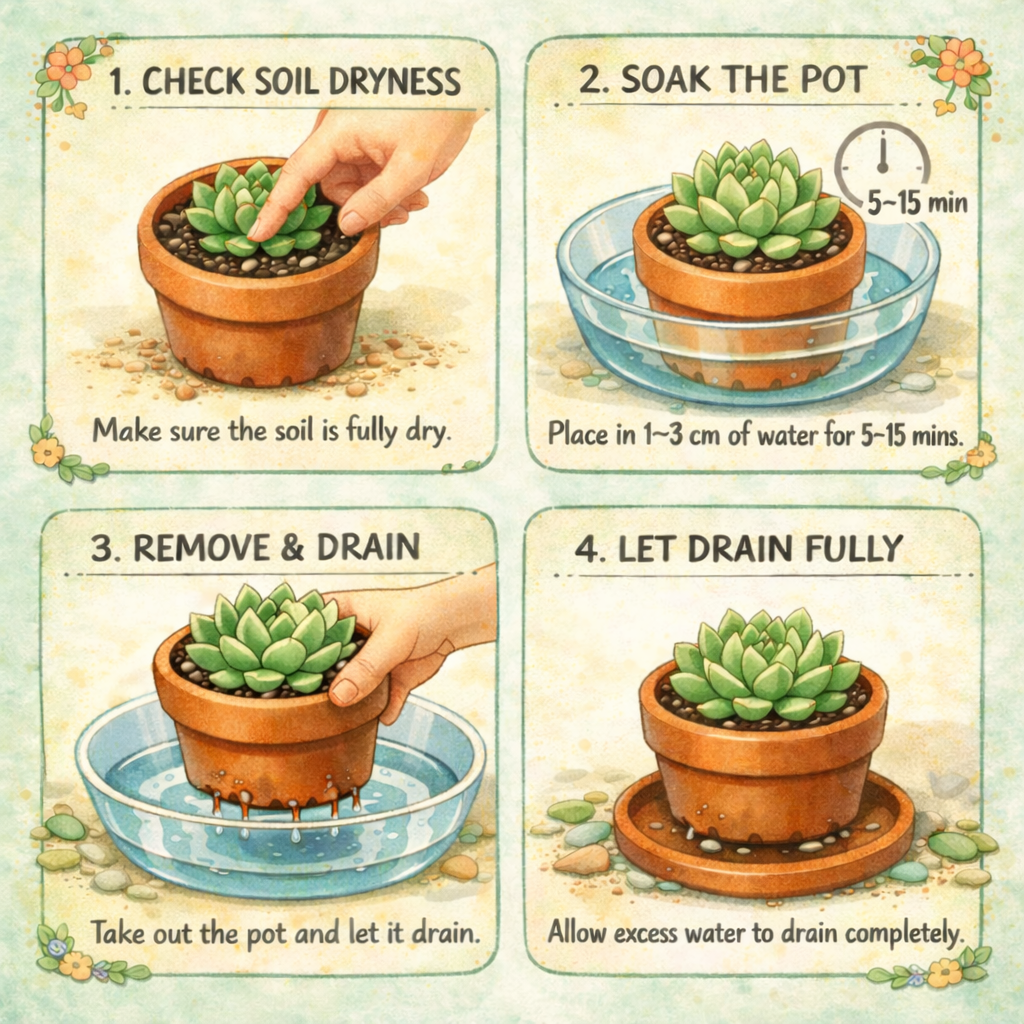 1. CHECK SOIL DRYNESS

Make sure the soil is fully dry.

2. SOAK THE POT

5~15 min

Place in 1~3 cm of water for 5~15 mins.

3. REMOVE & DRAIN

Take out the pot and let it drain.

4. LET DRAIN FULLY

Allow excess water to drain completely.